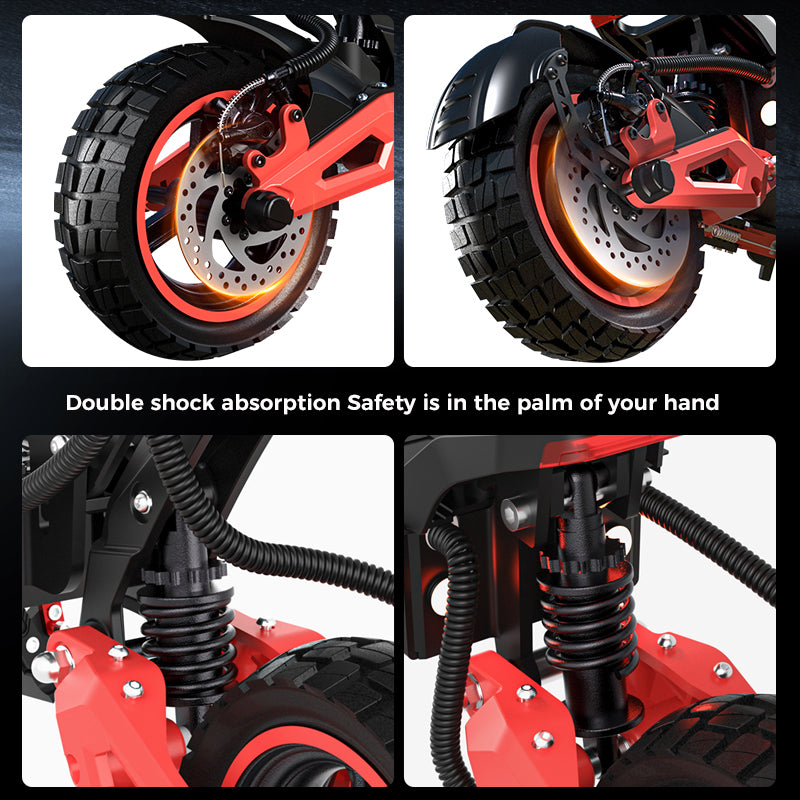 Double shock absorption Safety is in the palm of your hand